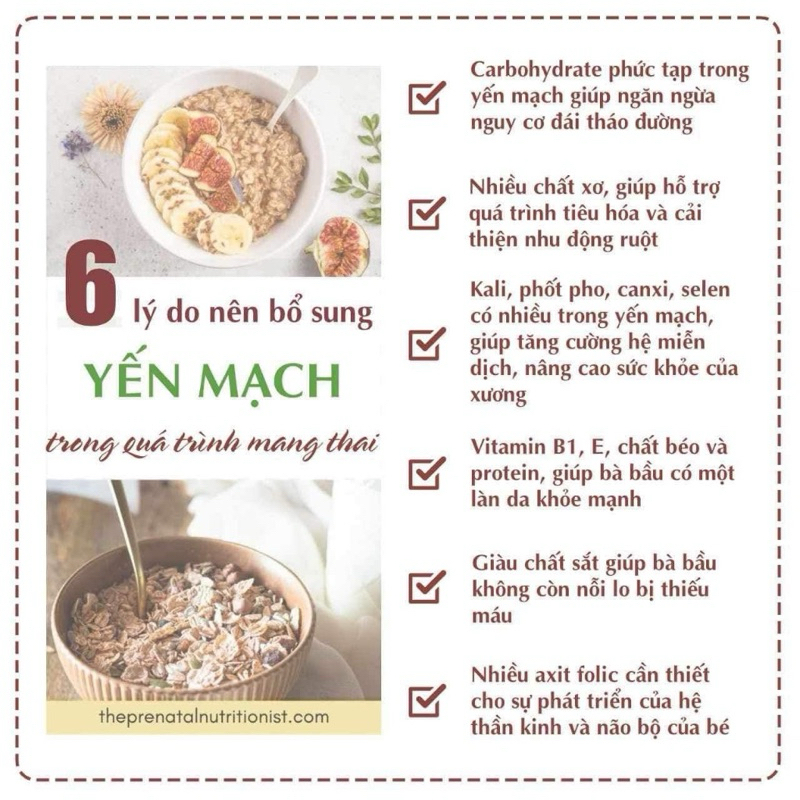 6 lý do nên bổ sung

YẾN MẠCH

trong quá trình mang thai

theprenatalnutritionist.com

Carbohydrate phức tạp trong yến mạch giúp ngăn ngừa nguy cơ đái tháo đường

Nhiều chất xơ, giúp hỗ trợ quá trình tiêu hóa và cải thiện nhu động ruột

Kali, phốt pho, canxi, selen có nhiều trong yến mạch, giúp tăng cường hệ miễn dịch, nâng cao sức khỏe của xương

Vitamin B1, E, chất béo và protein, giúp bà bầu có một làn da khỏe mạnh

Giàu chất sắt giúp bà bầu không còn nỗi lo bị thiếu máu

Nhiều axit folic cần thiết cho sự phát triển của hệ thần kinh và não bộ của bé